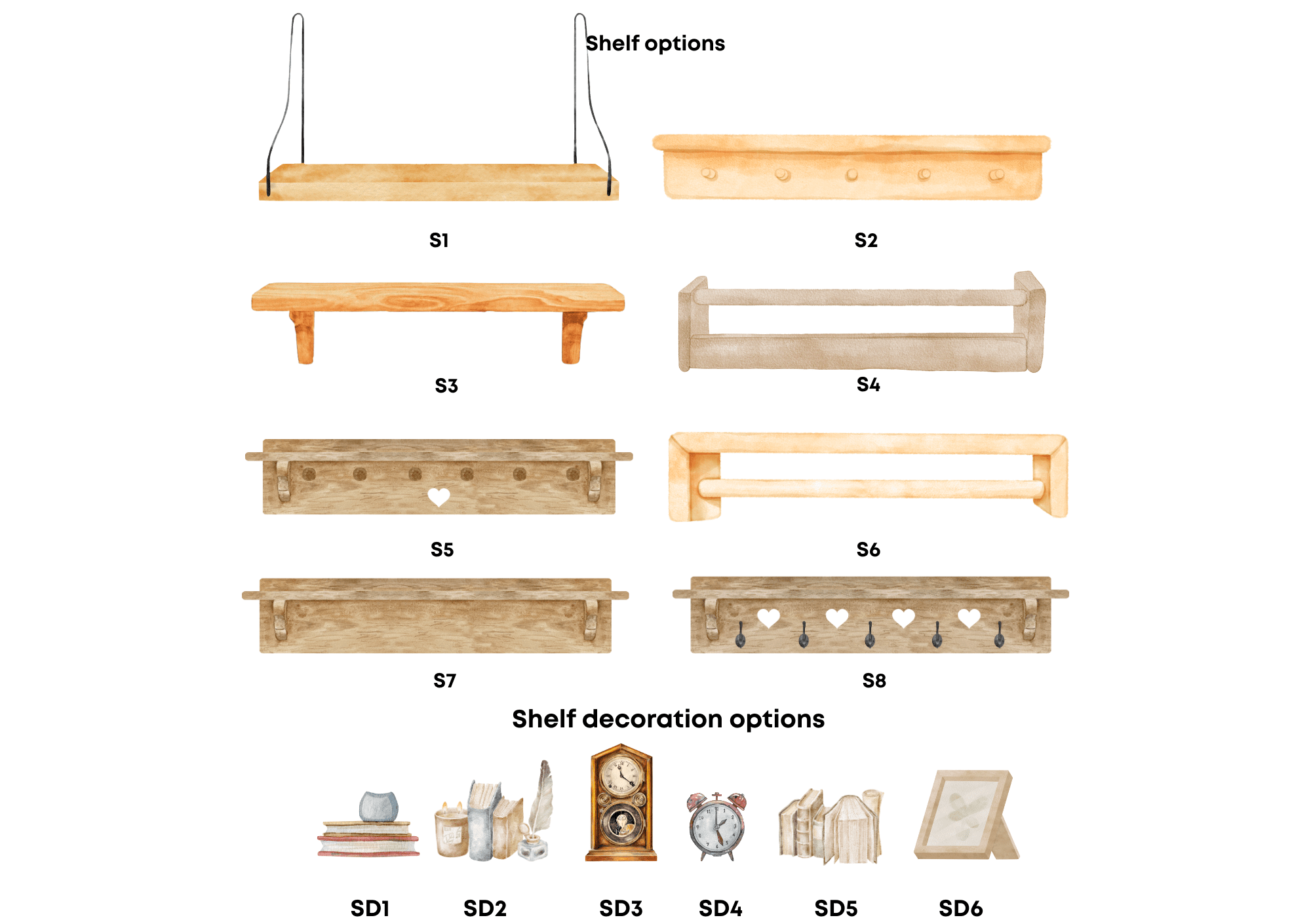 Shelf options

S1

S2

S3

S4

S5

S6

S7

S8

Shelf decoration options

SD1

SD2

SD3

SD4

SD5

SD6